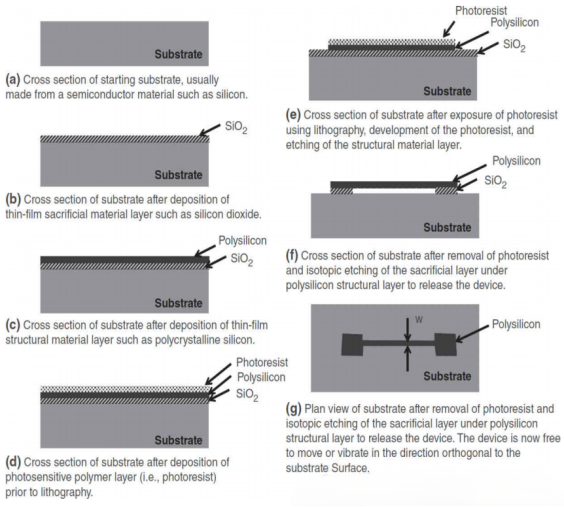 Substrate

(a) Cross section of starting substrate, usually made from a semiconductor material such as silicon.

$SiO_2$

Substrate

(b) Cross section of substrate after deposition of thin-film sacrificial material layer such as silicon dioxide.

Polysilicon

$SiO_2$

Substrate

(c) Cross section of substrate after deposition of thin-film structural material layer such as polycrystalline silicon.

Photoresist

Polysilicon

$SiO_2$

Substrate

(d) Cross section of substrate after deposition of photosensitive polymer layer (i.e., photoresist) prior to lithography.

Photoresist

Polysilicon

$SiO_2$

Substrate

(e) Cross section of substrate after exposure of photoresist using lithography, development of the photoresist, and etching of the structural material layer.

Polysilicon

$SiO_2$

Substrate

(f) Cross section of substrate after removal of photoresist and isotopic etching of the sacrificial layer under polysilicon structural layer to release the device.

W

Polysilicon

Substrate

(g) Plan view of substrate after removal of photoresist and isotopic etching of the sacrificial layer under polysilicon structural layer to release the device. The device is now free to move or vibrate in the direction orthogonal to the substrate Surface.