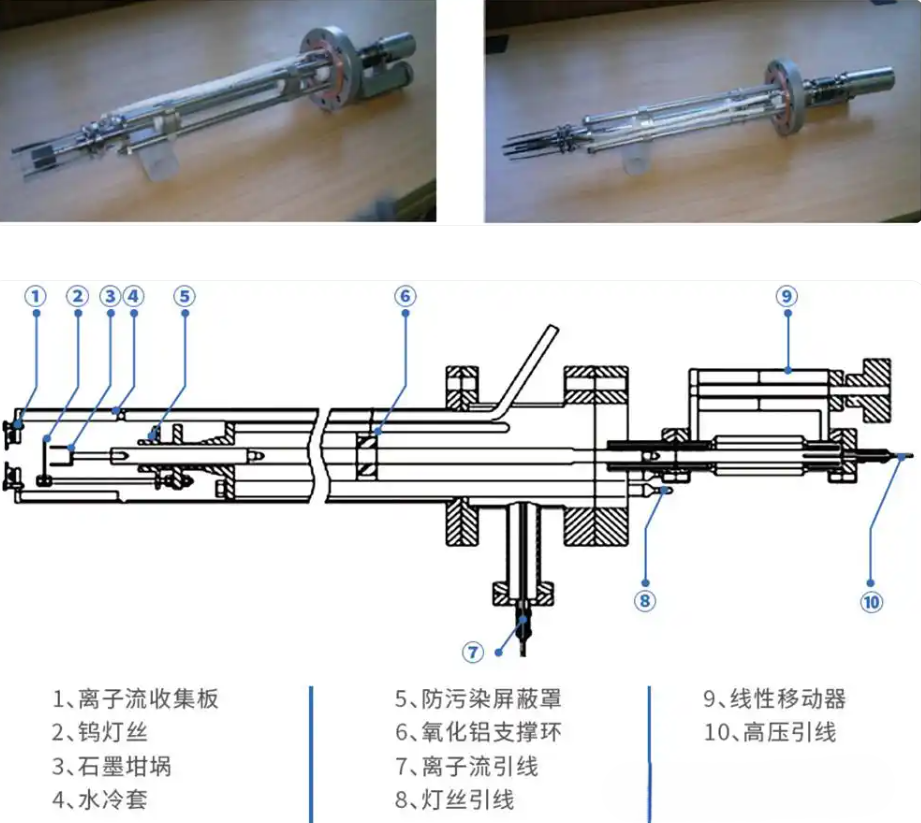 ①
②
③
④
⑤
⑥
⑨
⑧
⑩
⑦

1、离子流收集板
2、钨灯丝
3、石墨坩埚
4、水冷套

5、防污染屏蔽罩
6、氧化铝支撑环
7、离子流引线
8、灯丝引线

9、线性移动器
10、高压引线