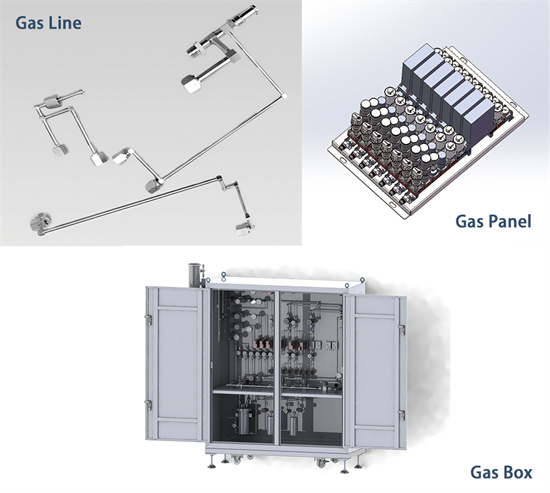 Gas Line

Gas Panel

Gas Box